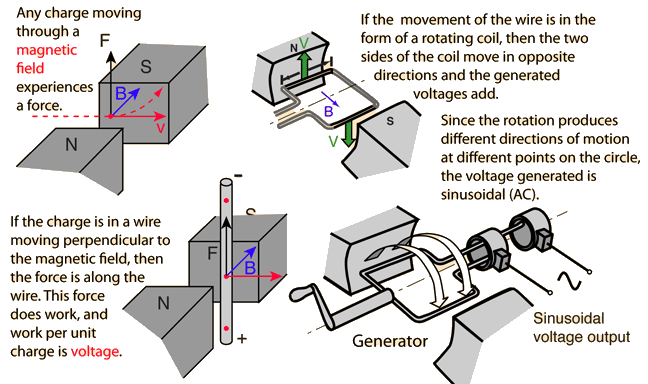 Any charge moving through a magnetic field experiences a force.

F
S
B
v
N

If the movement of the wire is in the form of a rotating coil, then the two sides of the coil move in opposite directions and the generated voltages add.

N
V
B
V
S

Since the rotation produces different directions of motion at different points on the circle, the voltage generated is sinusoidal (AC).

If the charge is in a wire moving perpendicular to the magnetic field, then the force is along the wire. This force does work, and work per unit charge is voltage.

-
S
F
B
N
+

Generator

Sinusoidal voltage output